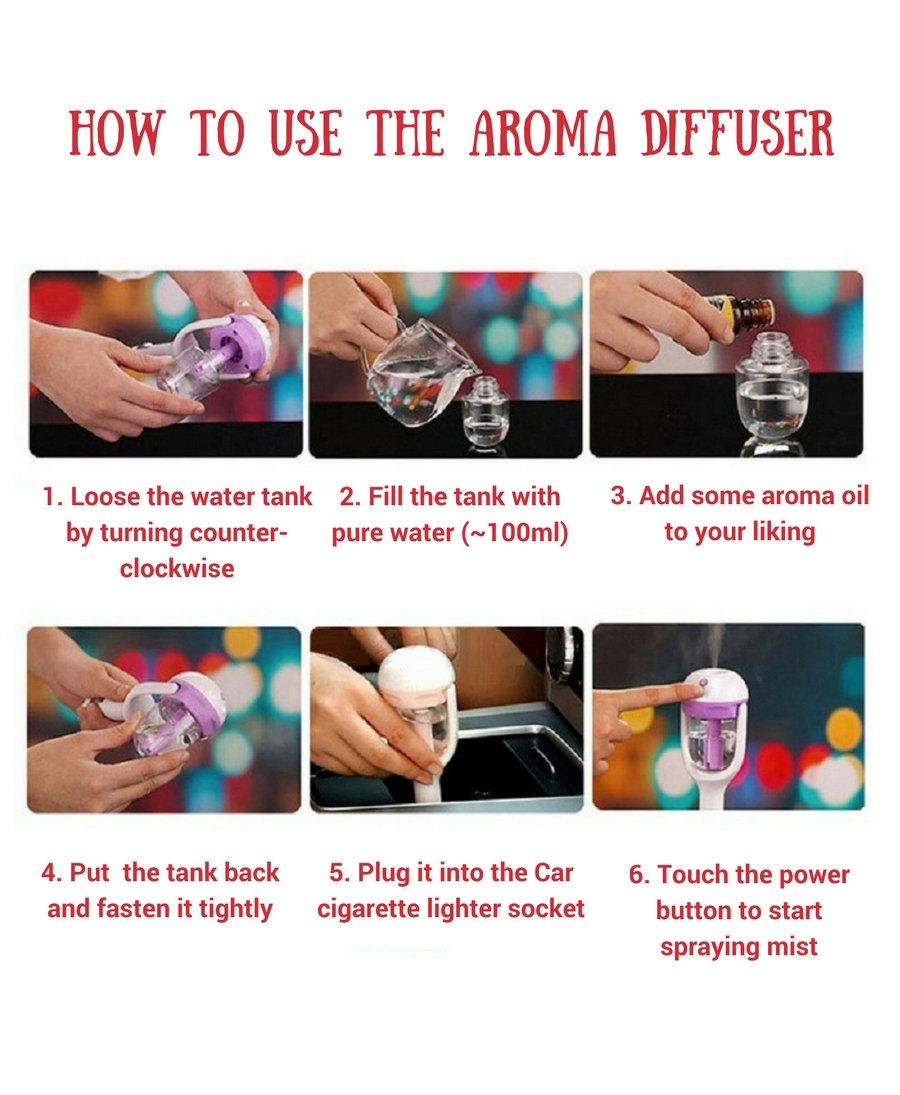 HOW TO USE THE AROMA DIFFUSER

1. Loose the water tank by turning counter-clockwise

2. Fill the tank with pure water (~100ml)

3. Add some aroma oil to your liking

4. Put the tank back and fasten it tightly

5. Plug it into the Car cigarette lighter socket

6. Touch the power button to start spraying mist